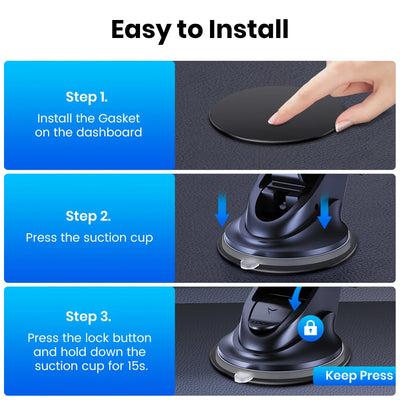 Easy to Install

Step 1.
Install the Gasket on the dashboard

Step 2.
Press the suction cup

Step 3.
Press the lock button and hold down the suction cup for 15s.

Keep Press