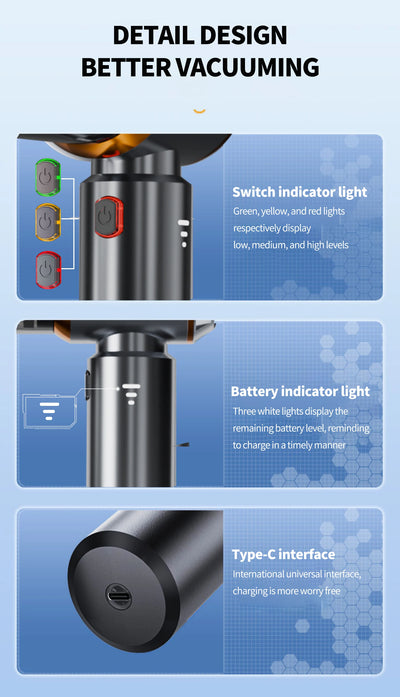 DETAIL DESIGN
BETTER VACUUMING

Switch indicator light
Green, yellow, and red lights respectively display low, medium, and high levels

Battery indicator light
Three white lights display the remaining battery level, reminding to charge in a timely manner

Type-C interface
International universal interface, charging is more worry free