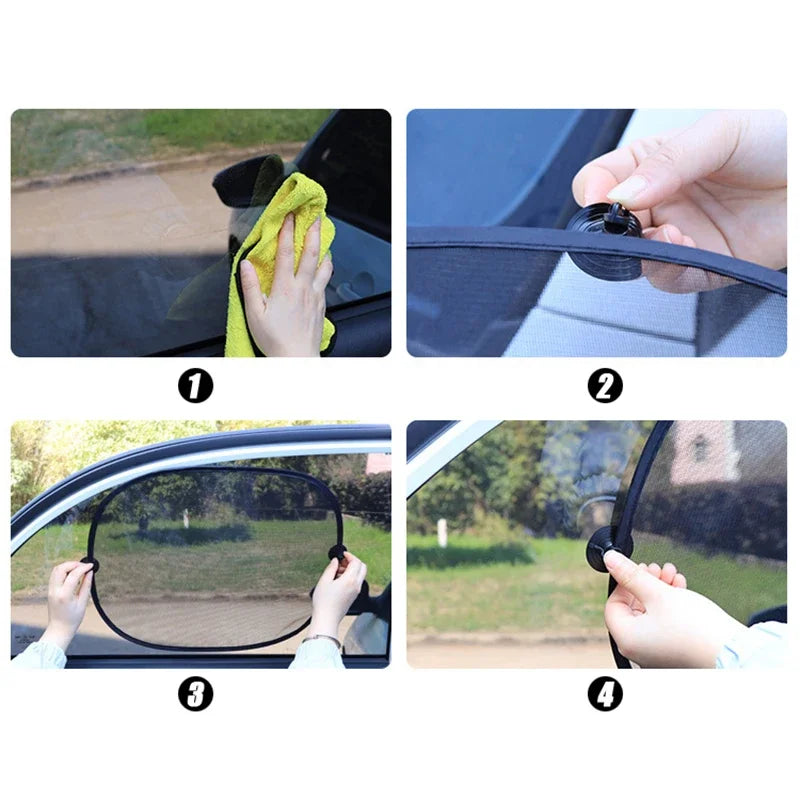 1

2

3

4