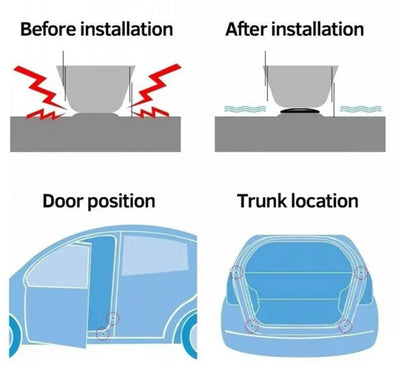 Before installation

After installation

Door position

Trunk location