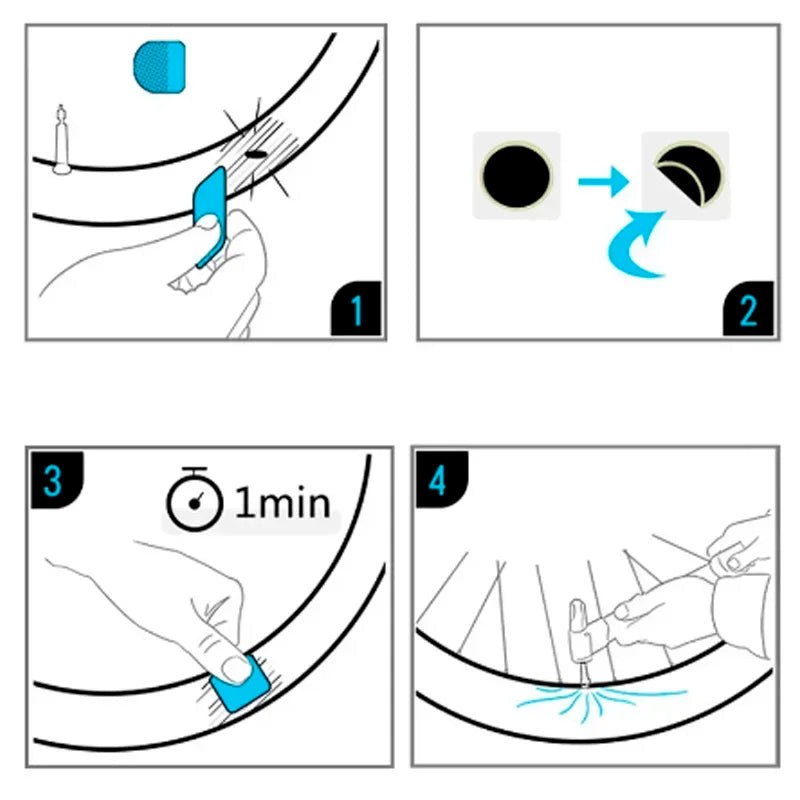 1

2

3

1min

4