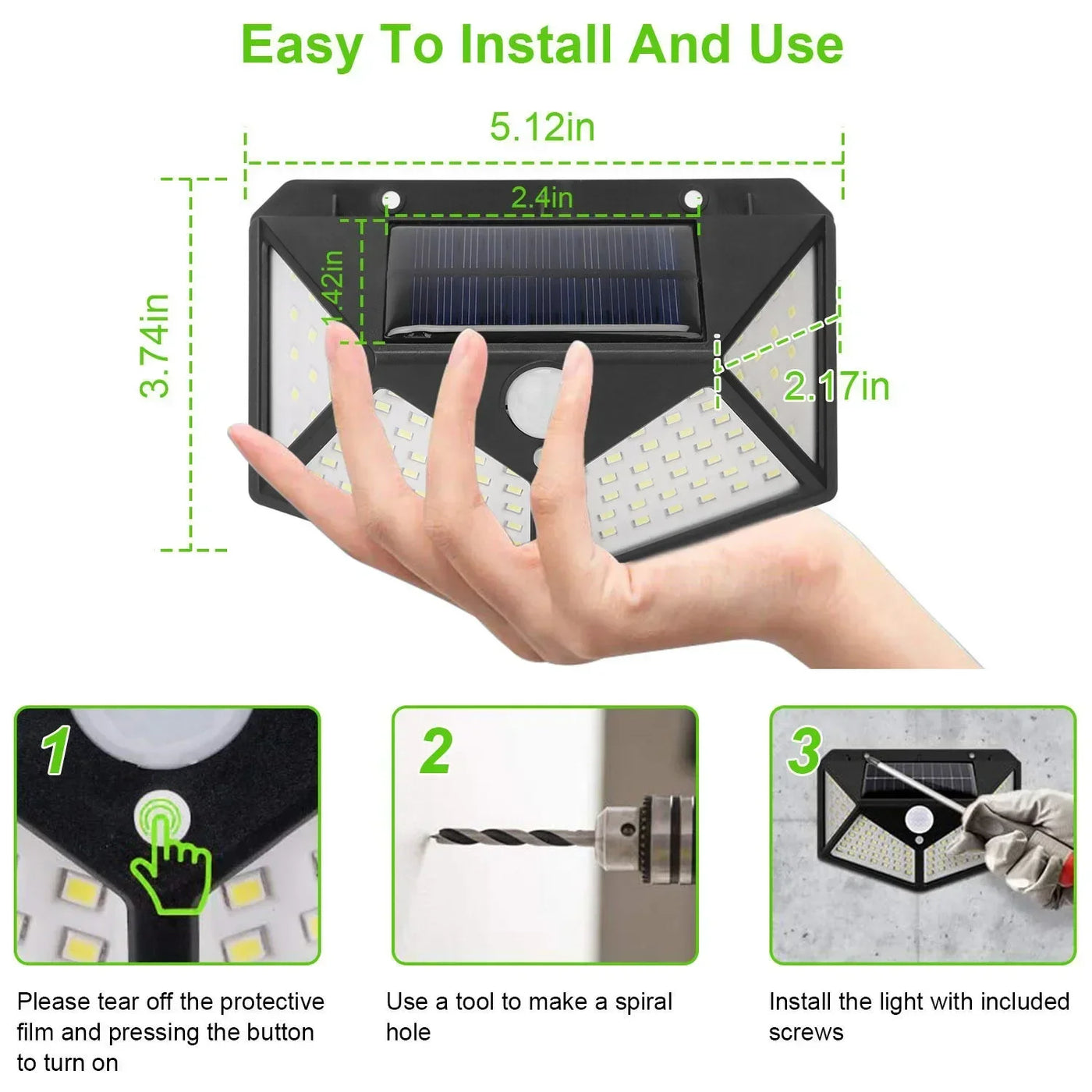 Easy To Install And Use

5.12in

2.4in

1.42in

3.74in

2.17in

1

2

3

Please tear off the protective film and pressing the button to turn on

Use a tool to make a spiral hole

Install the light with included screws