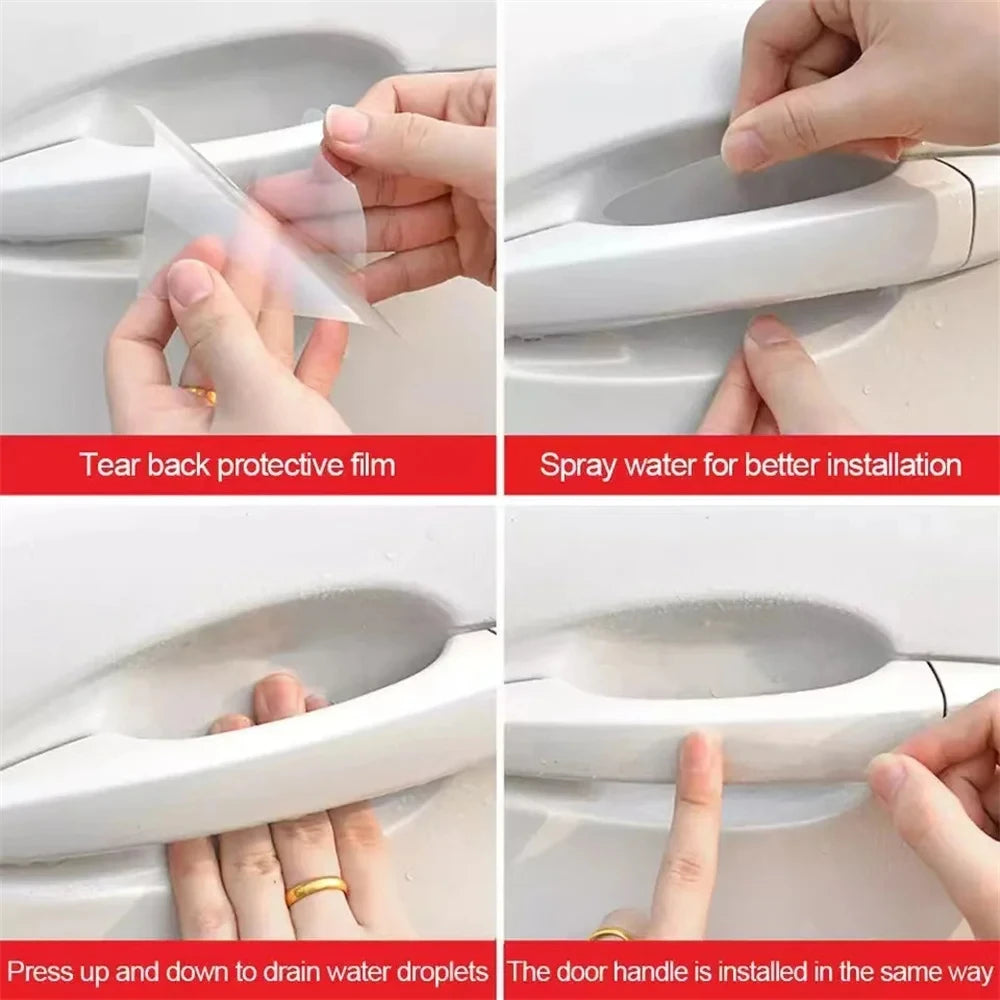 Tear back protective film

Spray water for better installation

Press up and down to drain water droplets

The door handle is installed in the same way